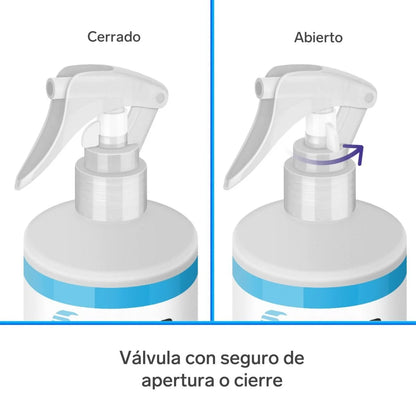 Cerrado

Abierto

Válvula con seguro de apertura o cierre