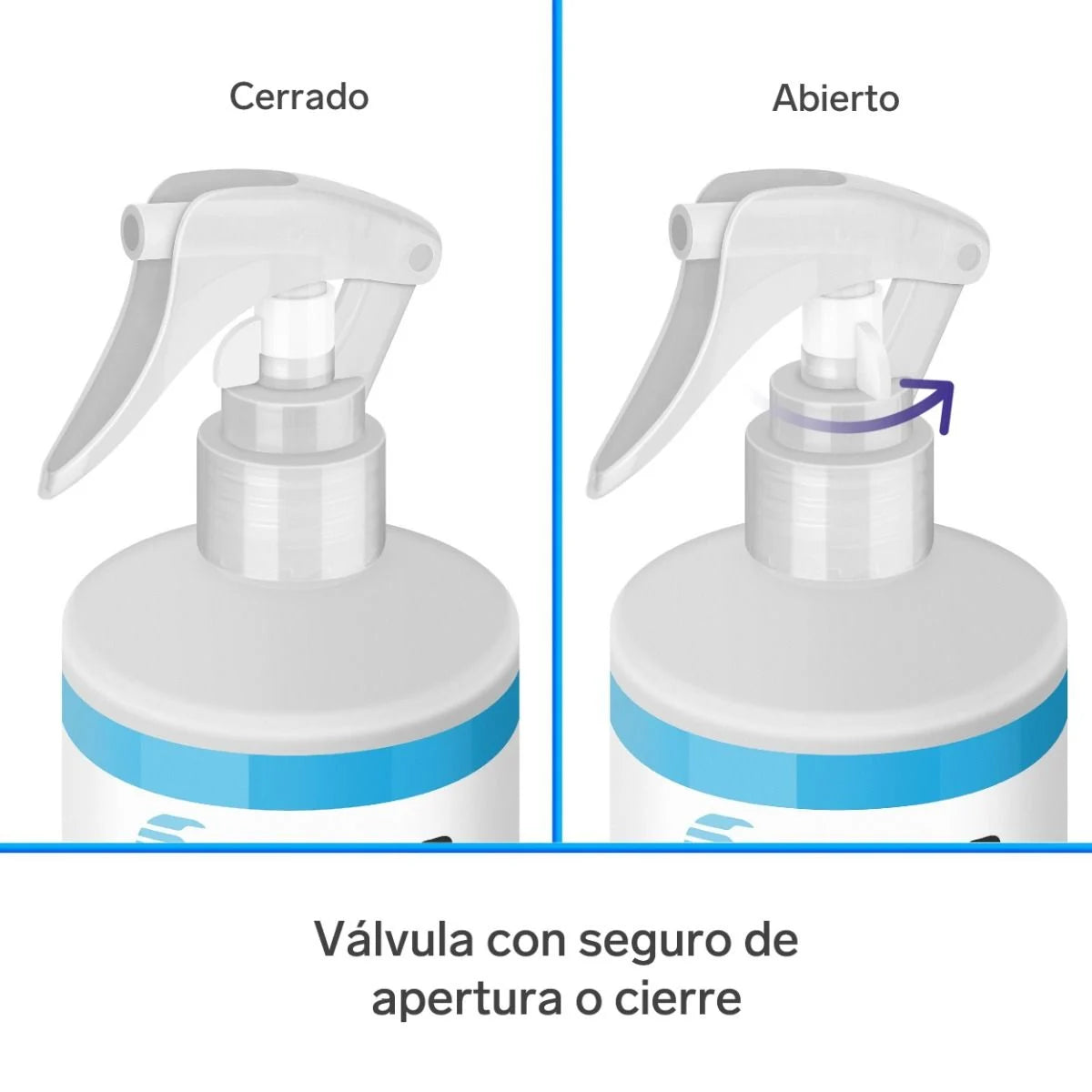 Cerrado

Abierto

Válvula con seguro de apertura o cierre