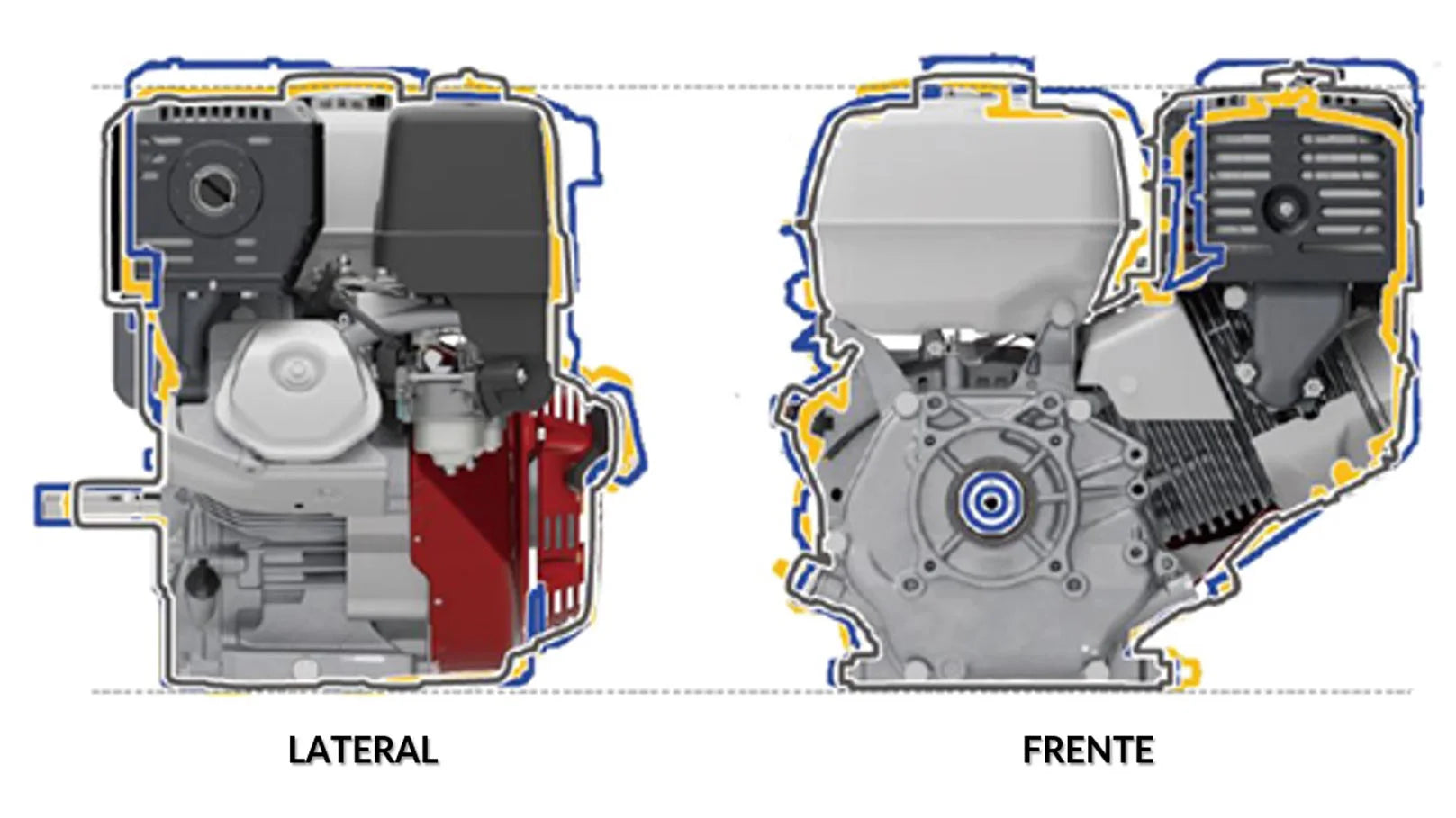 LATERAL

FRENTE